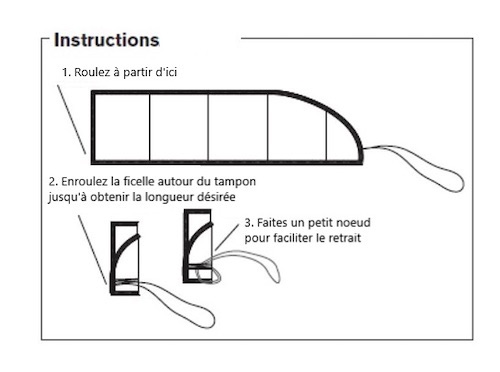 Instructions

1. Roulez à partir d'ici

2. Enroulez la ficelle autour du tampon jusqu'à obtenir la longueur désirée

3. Faites un petit noeud pour faciliter le retrait